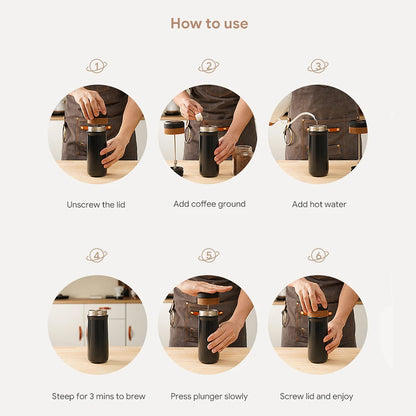 How to use

1

Unscrew the lid

2

Add coffee ground

3

Add hot water

4

Steep for 3 mins to brew

5

Press plunger slowly

6

Screw lid and enjoy